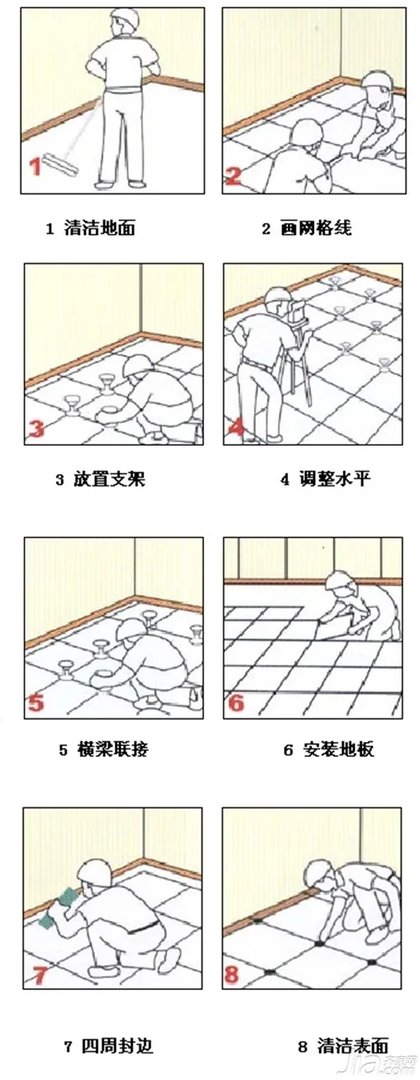 1

1 清洁地面

2

2 画网格线

3

3 放置支架

4

4 调整水平

5

5 横梁联接

6

6 安装地板

7

7 四周封边

8

8 清洁表面